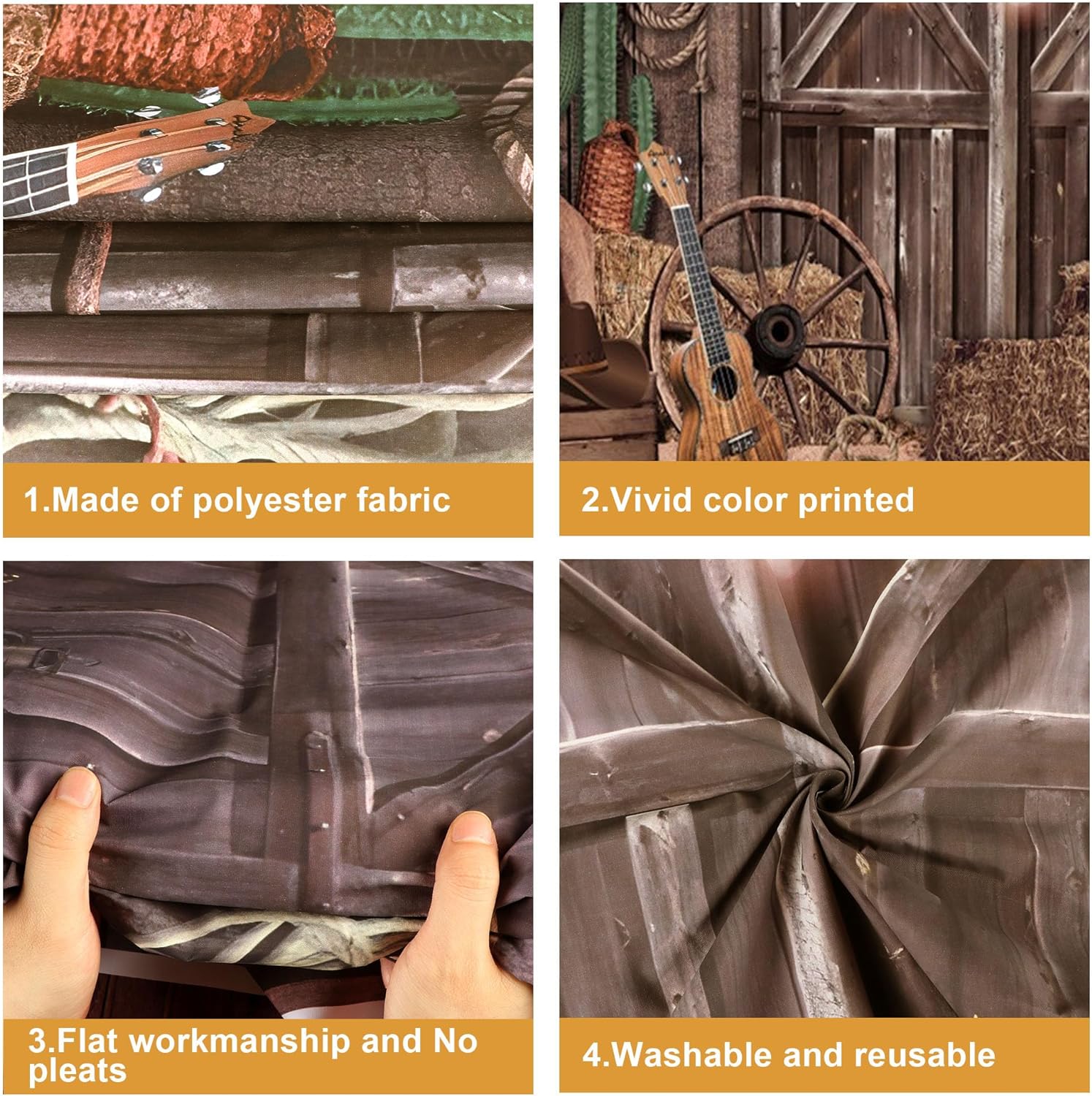 1.Made of polyester fabric

2.Vivid color printed

3.Flat workmanship and No pleats

4.Washable and reusable