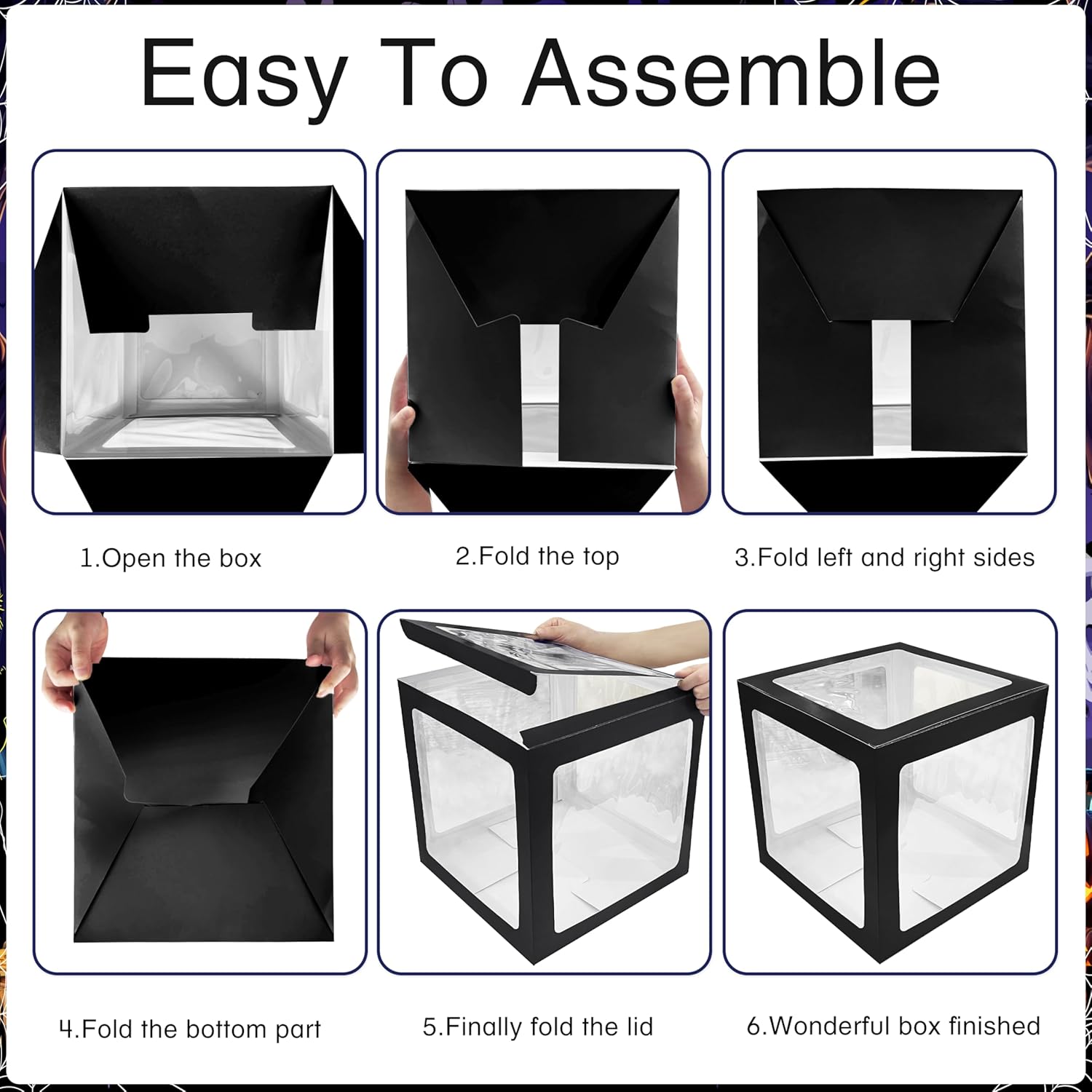 Easy To Assemble

1.Open the box

2.Fold the top

3.Fold left and right sides

4.Fold the bottom part

5.Finally fold the lid

6.Wonderful box finished