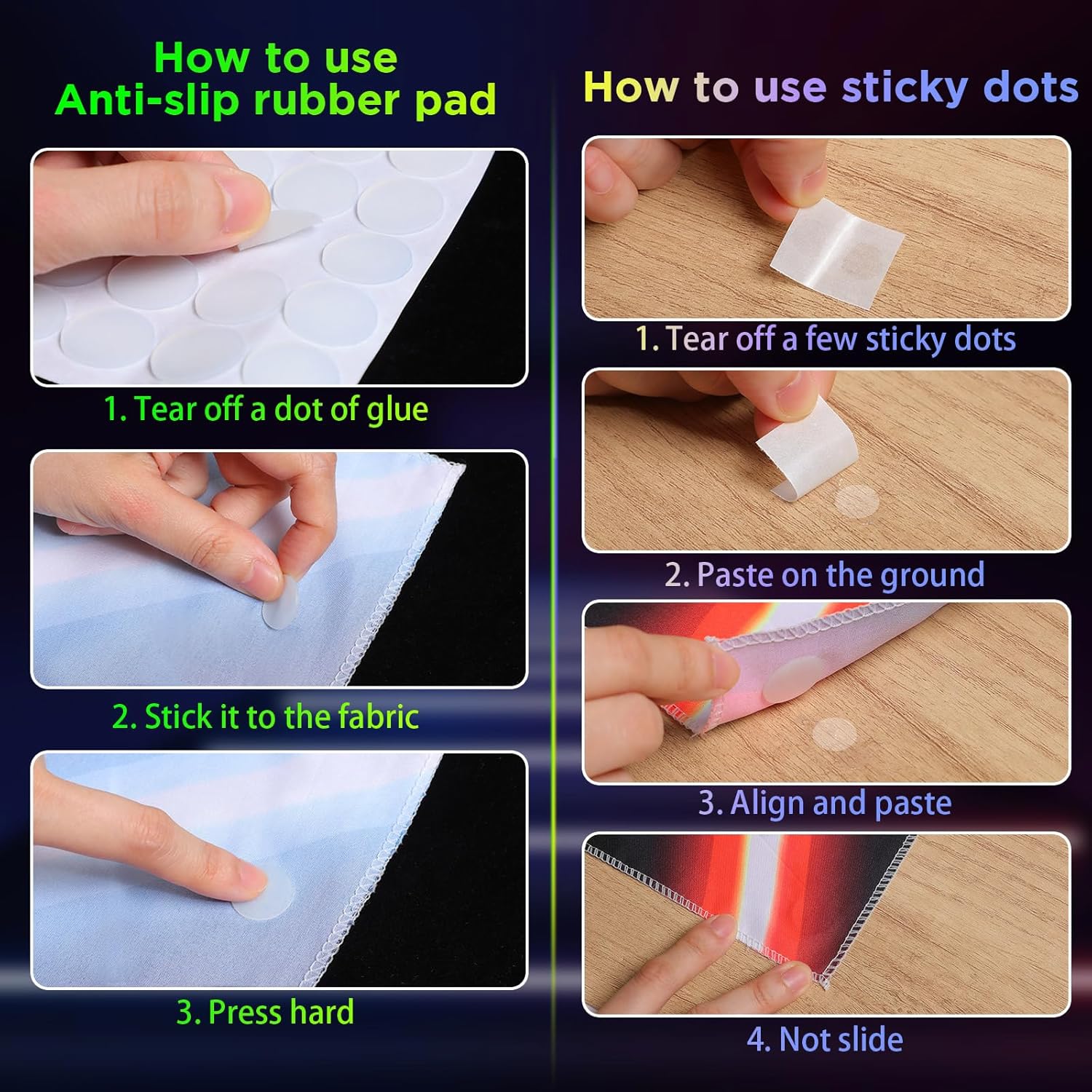 How to use
Anti-slip rubber pad

1. Tear off a dot of glue

2. Stick it to the fabric

3. Press hard

How to use sticky dots

1. Tear off a few sticky dots

2. Paste on the ground

3. Align and paste

4. Not slide