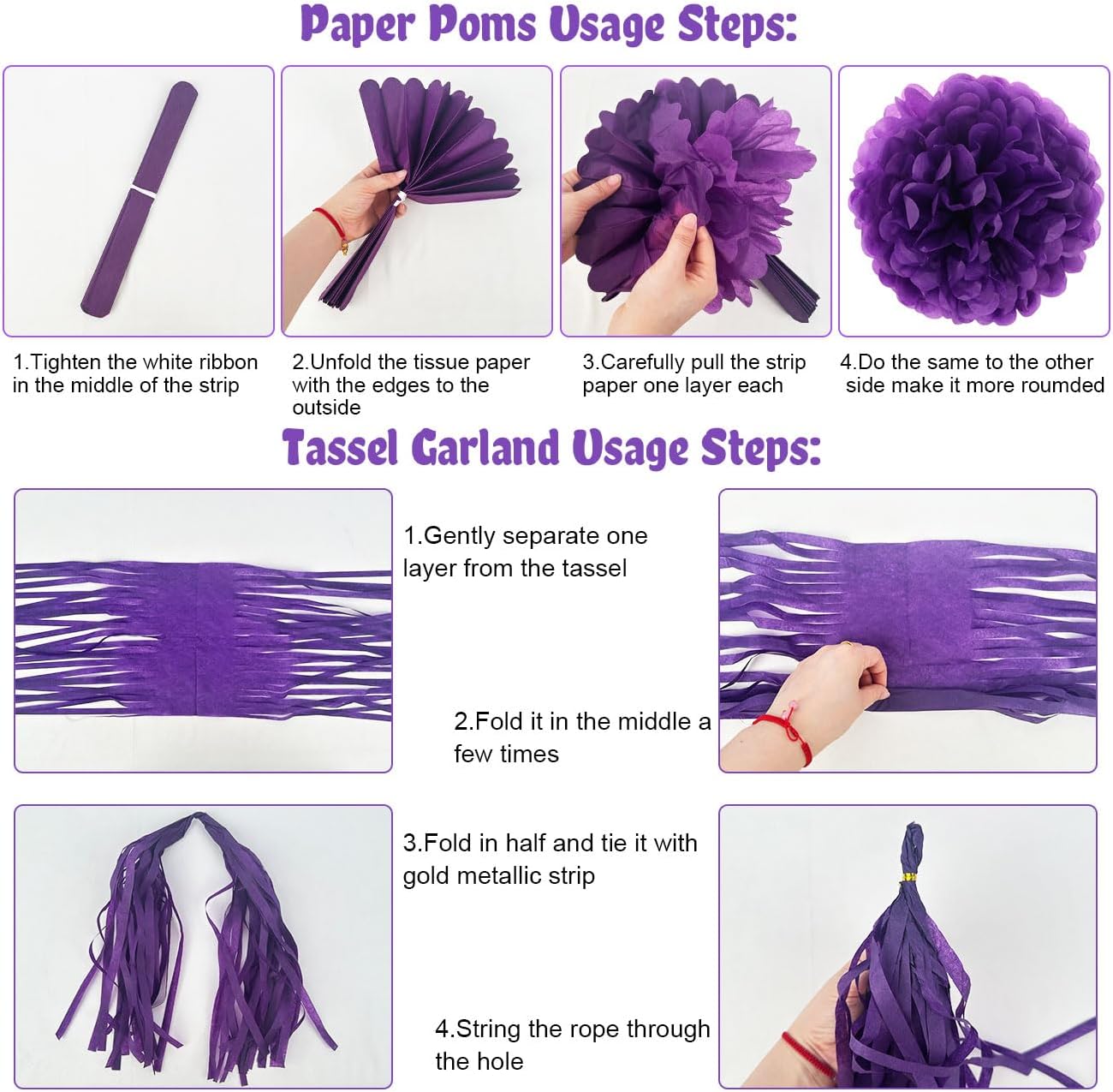 Paper Poms Usage Steps:

1.Tighten the white ribbon in the middle of the strip

2.Unfold the tissue paper with the edges to the outside

3.Carefully pull the strip paper one layer each

4.Do the same to the other side make it more roumded

Tassel Garland Usage Steps:

1.Gently separate one layer from the tassel

2.Fold it in the middle a few times

3.Fold in half and tie it with gold metallic strip

4.String the rope through the hole