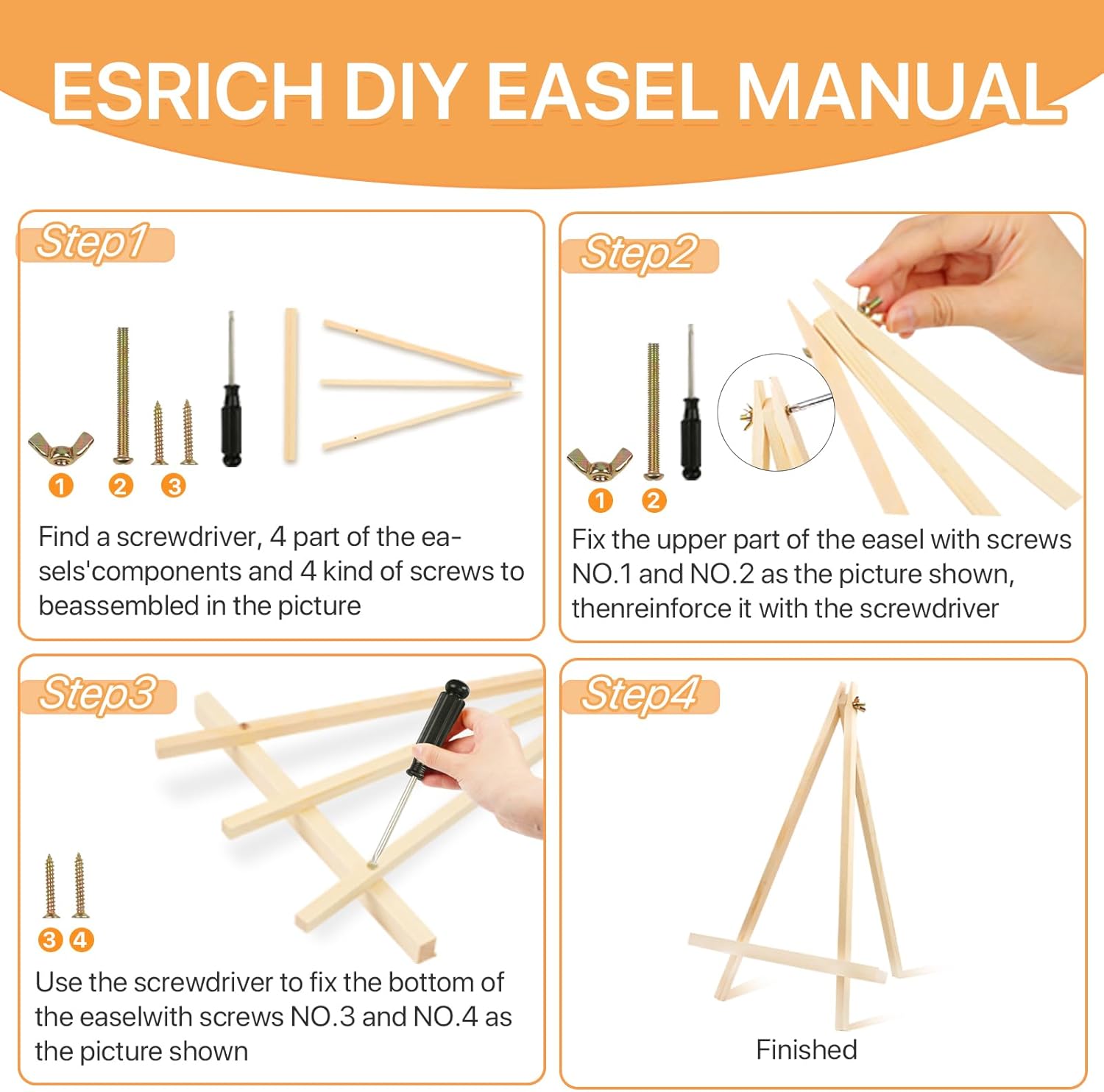 ESRICH DIY EASEL MANUAL

Step1

1 2 3

Find a screwdriver, 4 part of the easels'components and 4 kind of screws to beassembled in the picture

Step2

1 2

Fix the upper part of the easel with screws NO.1 and NO.2 as the picture shown, thenreinforce it with the screwdriver

Step3

3 4

Use the screwdriver to fix the bottom of the easelwith screws NO.3 and NO.4 as the picture shown

Step4

Finished