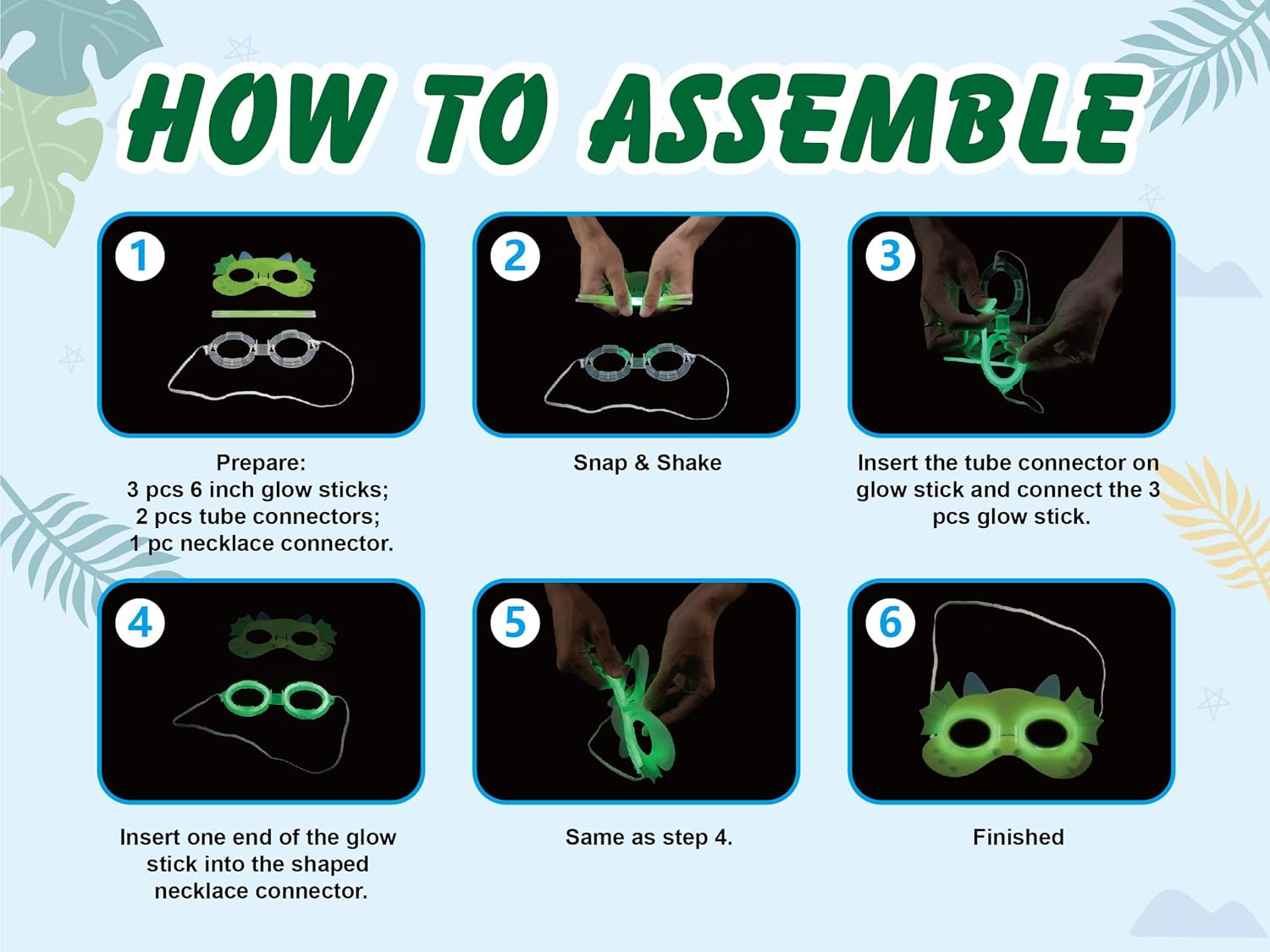 HOW TO ASSEMBLE

1

Prepare:
3 pcs 6 inch glow sticks;
2 pcs tube connectors;
1 pc necklace connector.

2

Snap & Shake

3

Insert the tube connector on glow stick and connect the 3 pcs glow stick.

4

Insert one end of the glow stick into the shaped necklace connector.

5

Same as step 4.

6

Finished