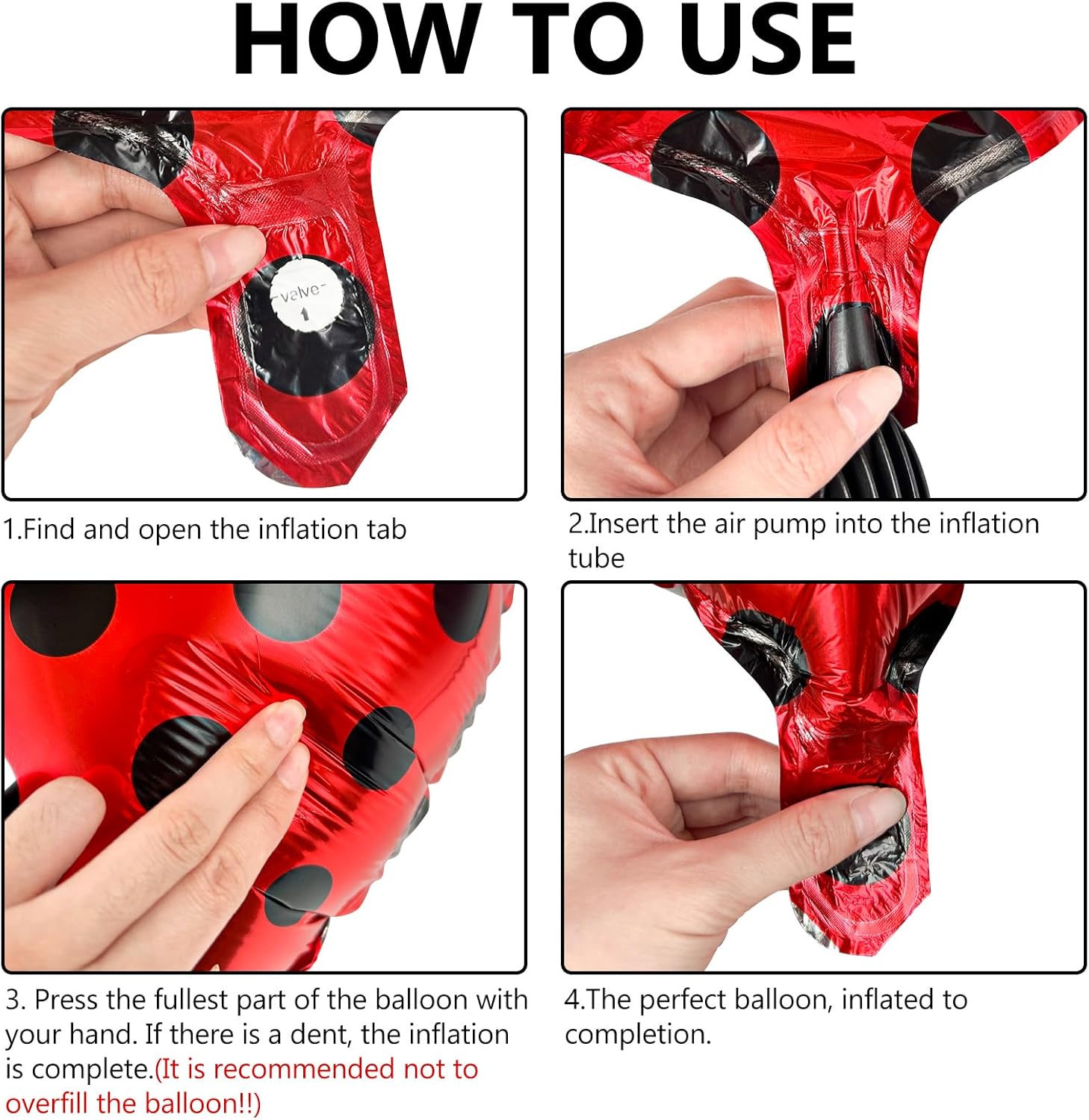 HOW TO USE

valve

1.Find and open the inflation tab

2.Insert the air pump into the inflation tube

3. Press the fullest part of the balloon with your hand. If there is a dent, the inflation is complete.(It is recommended not to overfill the balloon!!)

4.The perfect balloon, inflated to completion.