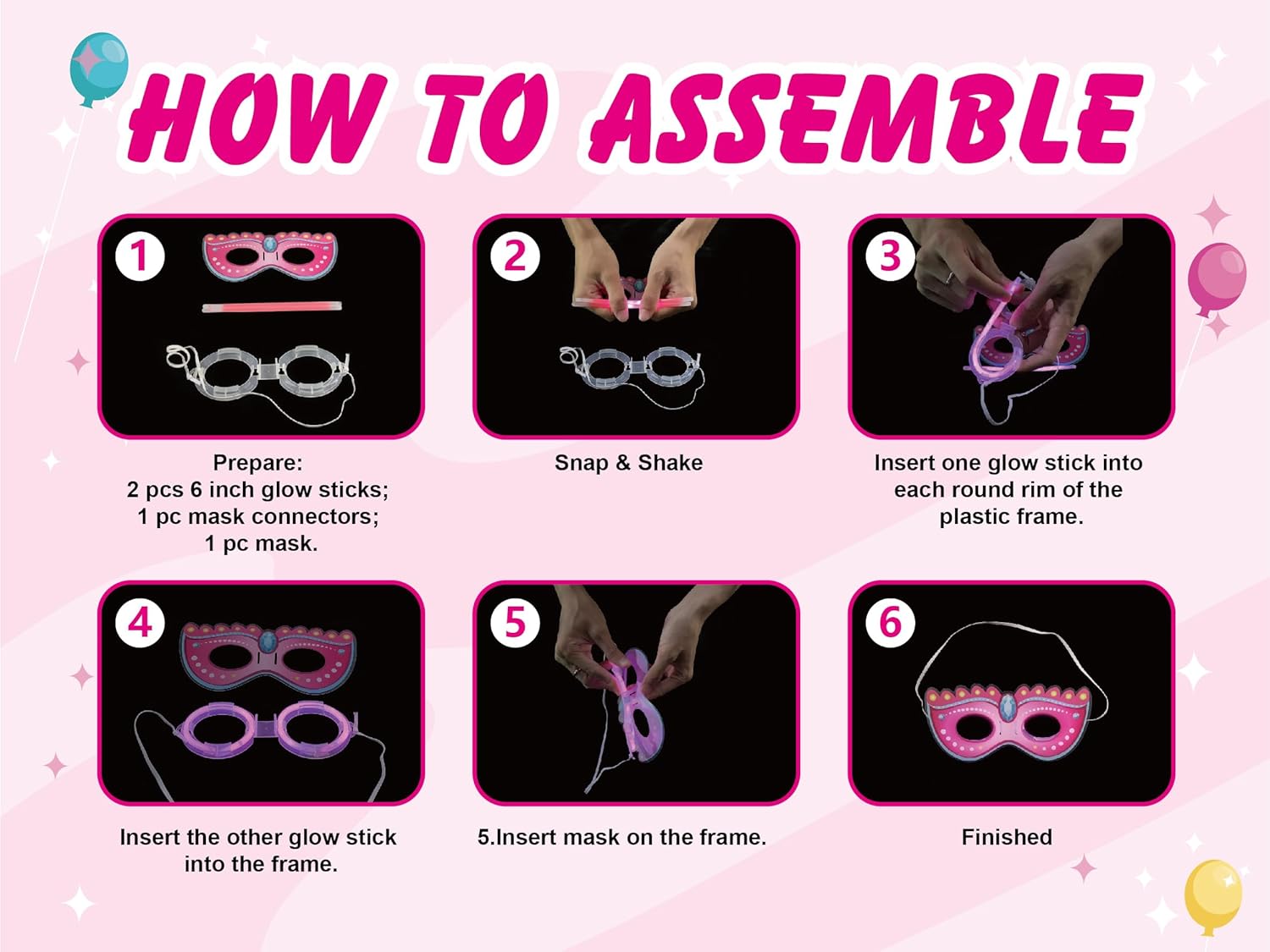 HOW TO ASSEMBLE

1

Prepare:
2 pcs 6 inch glow sticks;
1 pc mask connectors;
1 pc mask.

2

Snap & Shake

3

Insert one glow stick into each round rim of the plastic frame.

4

Insert the other glow stick into the frame.

5

5.Insert mask on the frame.

6

Finished