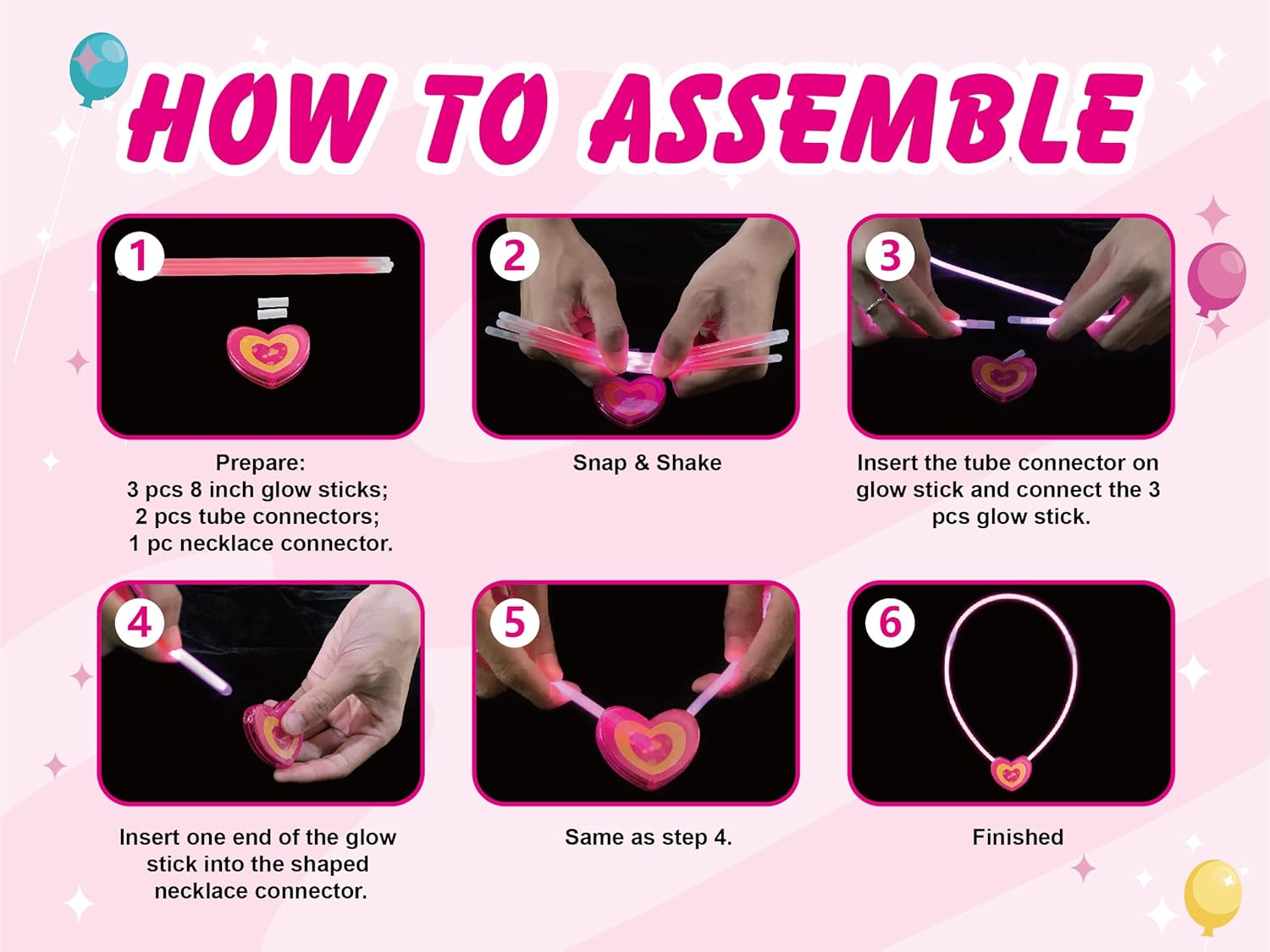 HOW TO ASSEMBLE

1

Prepare:
3 pcs 8 inch glow sticks;
2 pcs tube connectors;
1 pc necklace connector.

2

Snap & Shake

3

Insert the tube connector on glow stick and connect the 3 pcs glow stick.

4

Insert one end of the glow stick into the shaped necklace connector.

5

Same as step 4.

6

Finished