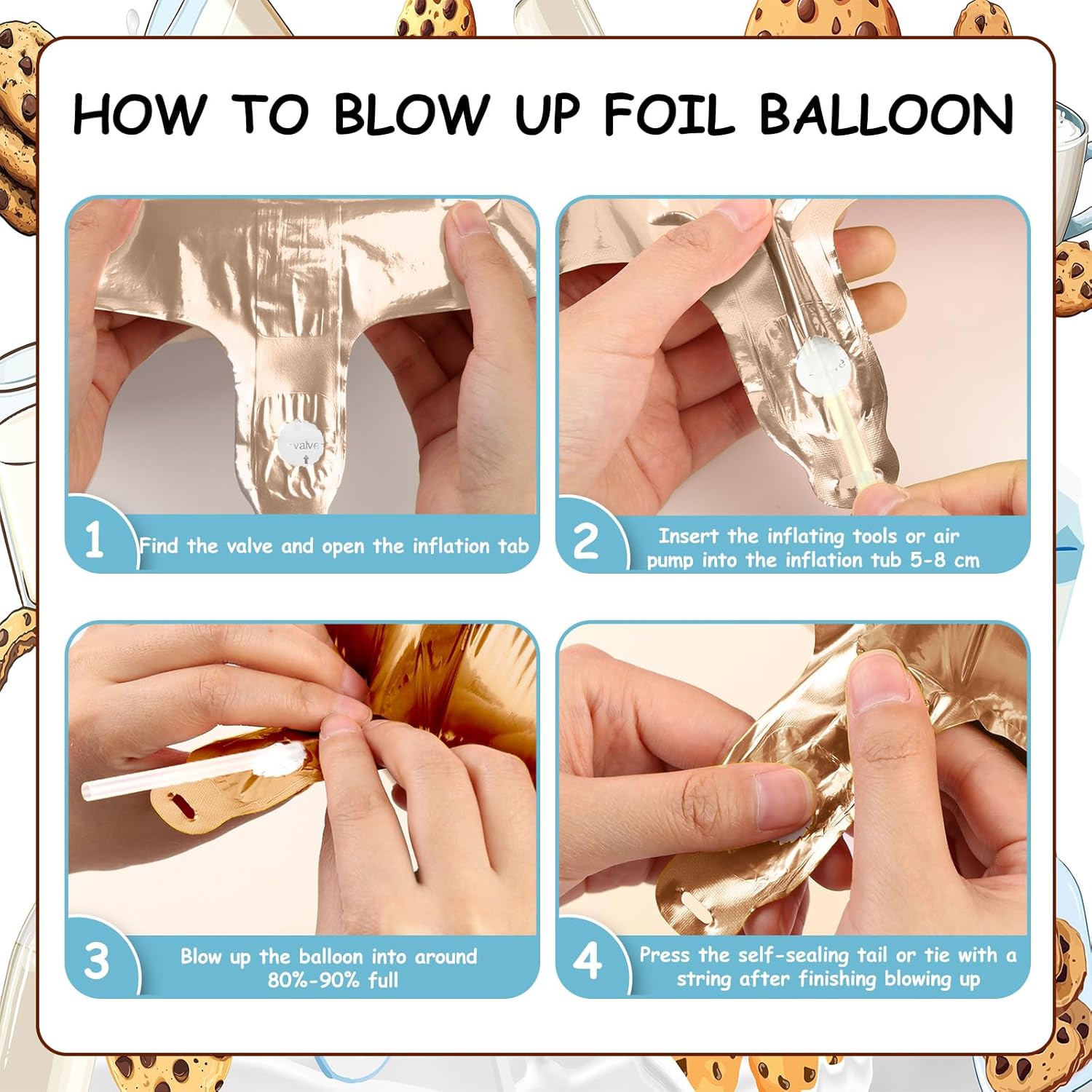 HOW TO BLOW UP FOIL BALLOON

valve

1 Find the valve and open the inflation tab

2 Insert the inflating tools or air pump into the inflation tub 5-8 cm

3 Blow up the balloon into around 80%-90% full

4 Press the self-sealing tail or tie with a string after finishing blowing up