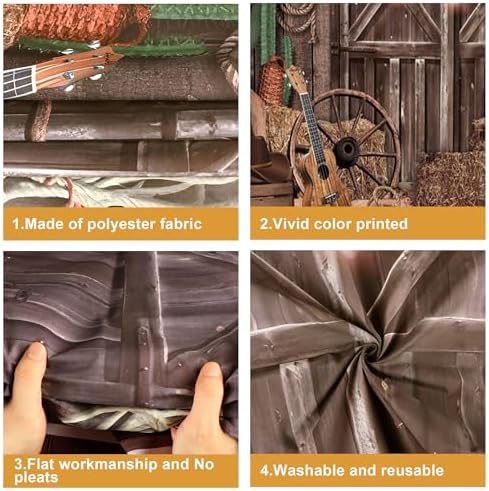 1.Made of polyester fabric

2.Vivid color printed

3.Flat workmanship and No pleats

4.Washable and reusable