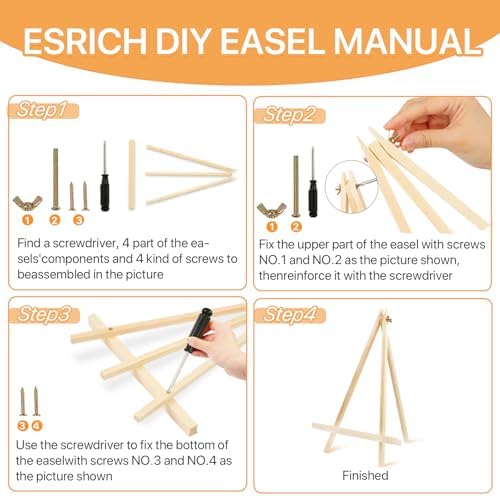 ESRICH DIY EASEL MANUAL

Step1

1 2 3

Find a screwdriver, 4 part of the easels'components and 4 kind of screws to beassembled in the picture

Step2

1 2

Fix the upper part of the easel with screws NO.1 and NO.2 as the picture shown, thenreinforce it with the screwdriver

Step3

3 4

Use the screwdriver to fix the bottom of the easelwith screws NO.3 and NO.4 as the picture shown

Step4

Finished