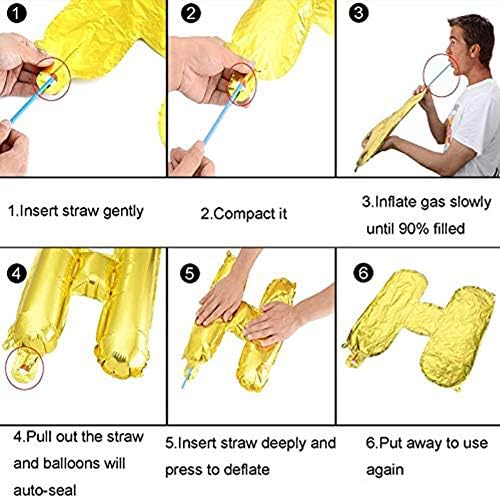 1 2 3

1.Insert straw gently

2.Compact it

3.Inflate gas slowly until 90% filled

4 5 6

4.Pull out the straw and balloons will auto-seal

5.Insert straw deeply and press to deflate

6.Put away to use again