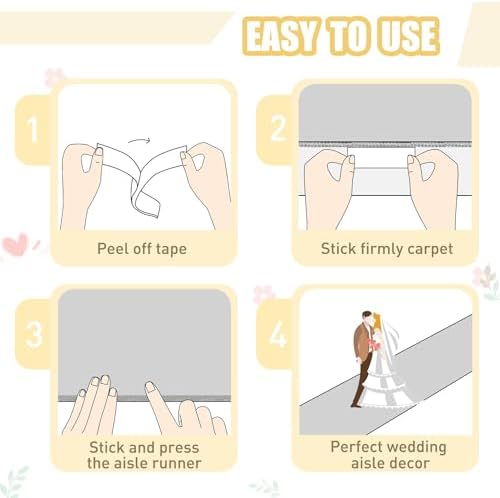 EASY TO USE

1

Peel off tape

2

Stick firmly carpet

3

Stick and press the aisle runner

4

Perfect wedding aisle decor